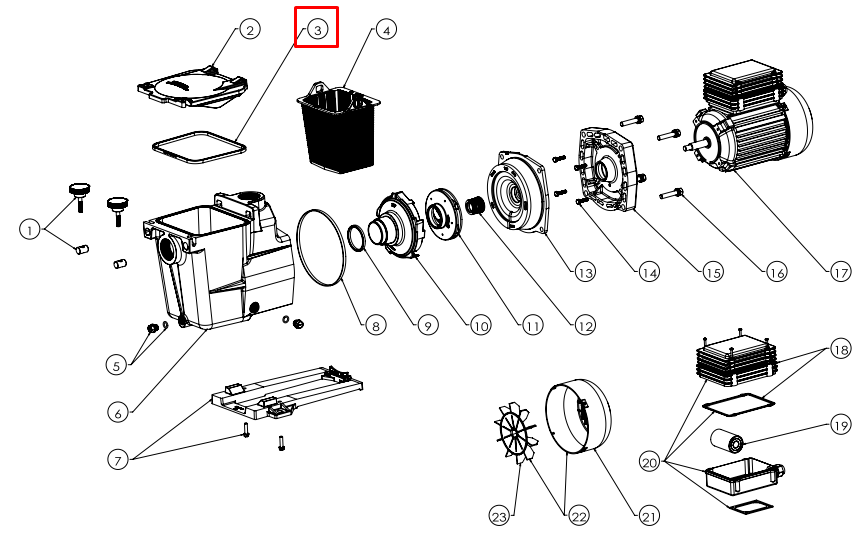 2
3
4
1
5
6
7
8
9
10
11
12
13
14
15
16
17
18
19
20
21
22
23